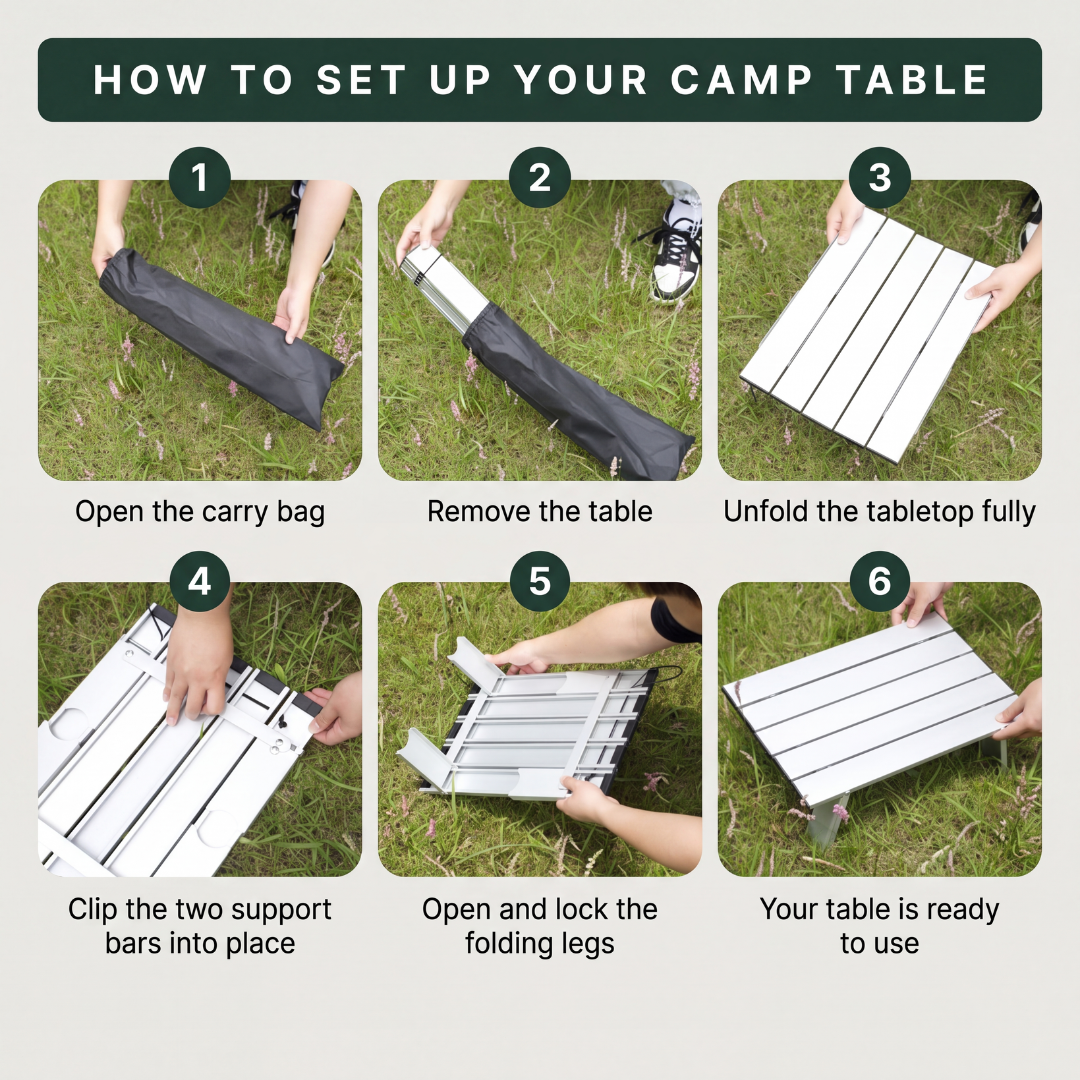 HOW TO SET UP YOUR CAMP TABLE

1
Open the carry bag

2
Remove the table

3
Unfold the tabletop fully

4
Clip the two support bars into place

5
Open and lock the folding legs

6
Your table is ready to use